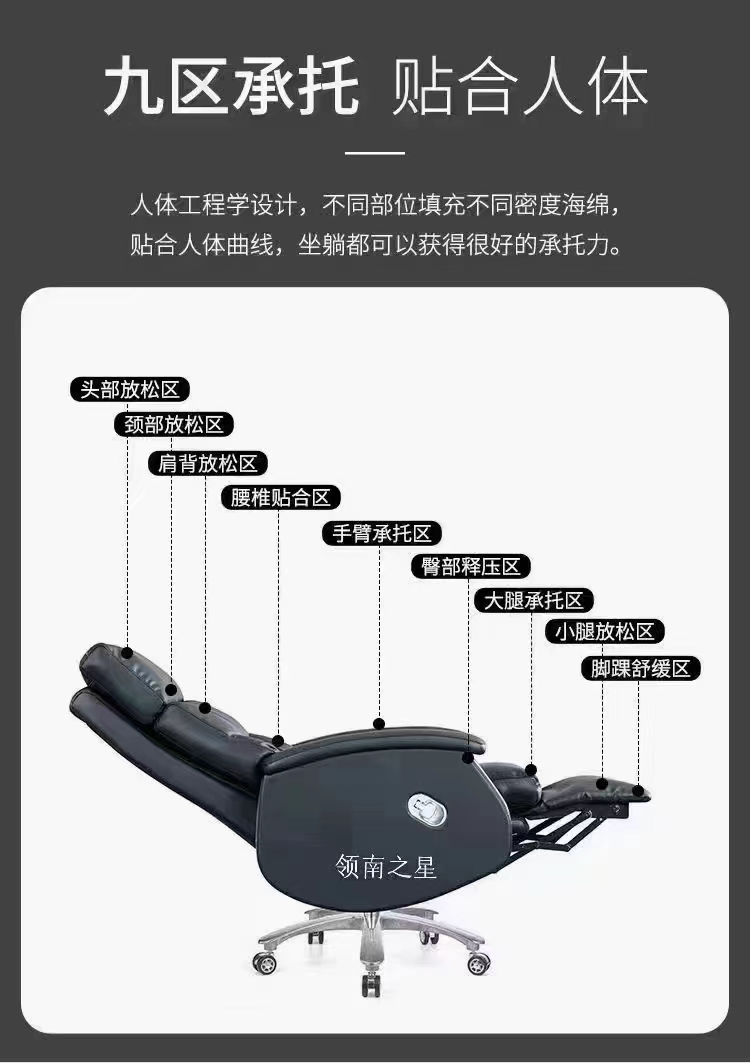 九区承托 贴合人体

人体工程学设计，不同部位填充不同密度海绵，贴合人体曲线，坐躺都可以获得很好的承托力。

头部放松区
颈部放松区
肩背放松区
腰椎贴合区
手臂承托区
臀部释压区
大腿承托区
小腿放松区
脚踝舒缓区

领南之星